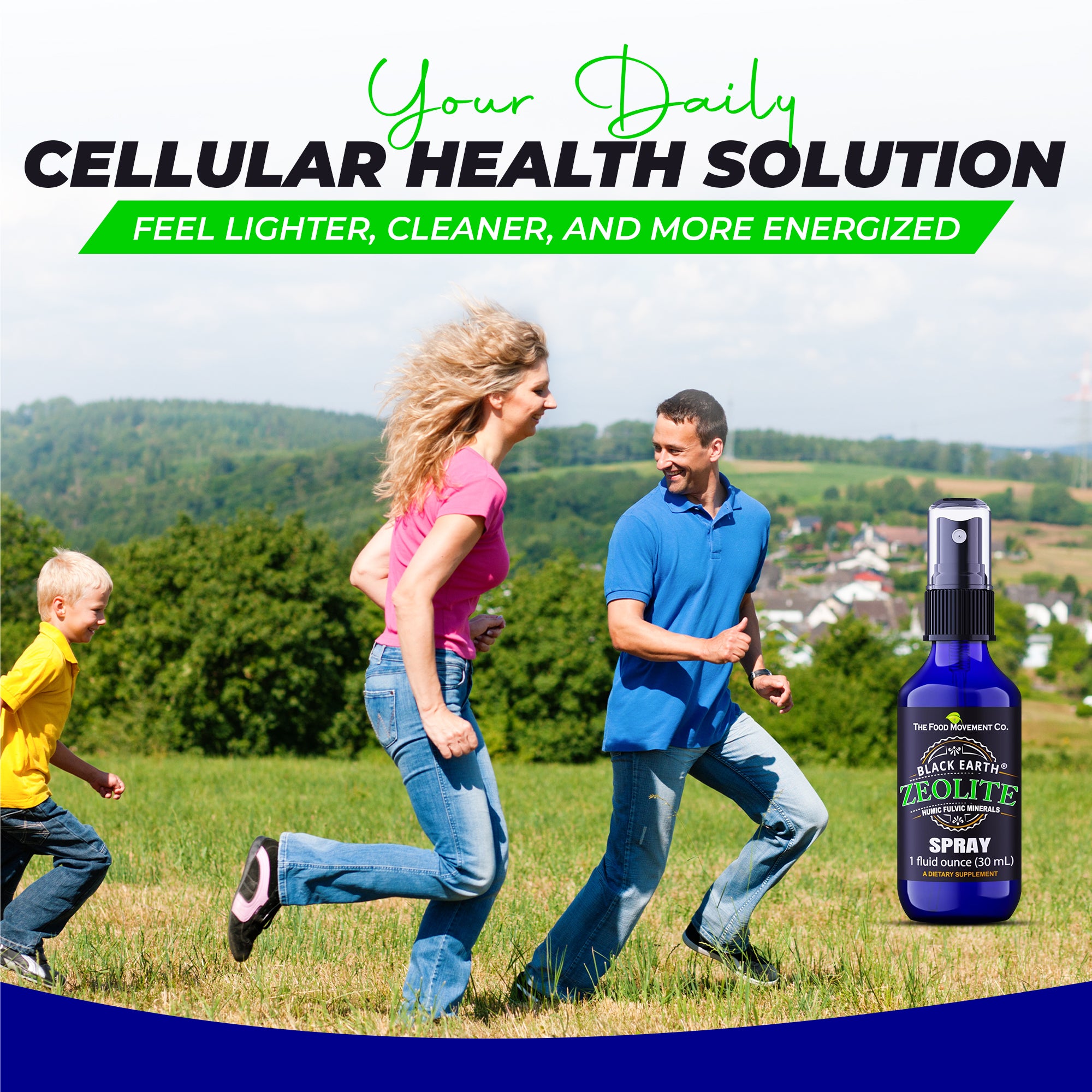 Your Daily
CELLULAR HEALTH SOLUTION
FEEL LIGHTER, CLEANER, AND MORE ENERGIZED

THE FOOD MOVEMENT CO.
BLACK EARTH®
ZEOLITE
HUMIC FULVIC MINERALS
SPRAY
1 fluid ounce (30 mL)
A DIETARY SUPPLEMENT