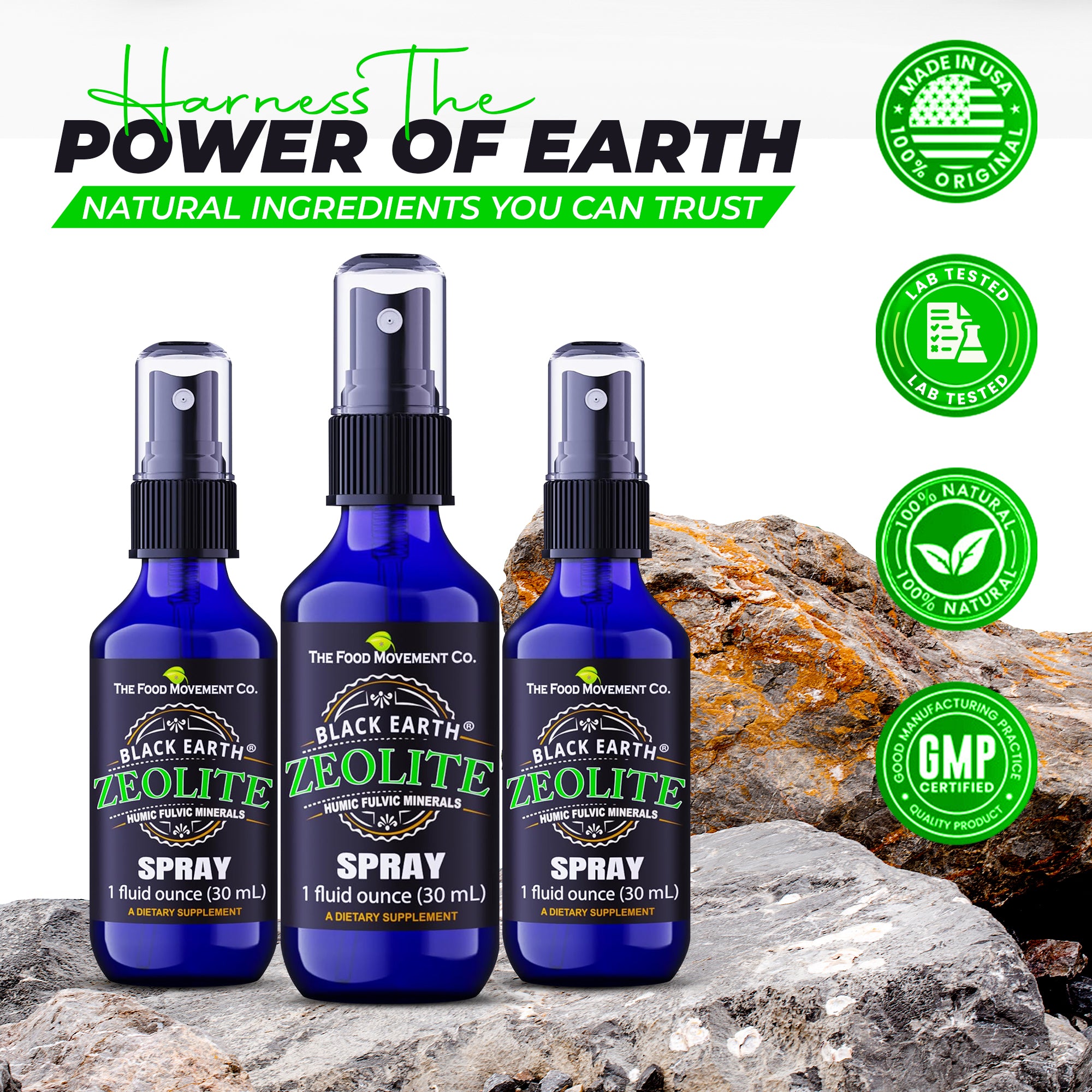 Harness The
POWER OF EARTH
NATURAL INGREDIENTS YOU CAN TRUST

MADE IN USA
100% ORIGINAL

LAB TESTED
LAB TESTED

100% NATURAL
100% NATURAL

GOOD MANUFACTURING PRACTICE
GMP
CERTIFIED
QUALITY PRODUCT

THE FOOD MOVEMENT CO.
BLACK EARTH®
ZEOLITE
HUMIC FULVIC MINERALS
SPRAY
1 fluid ounce (30 mL)
A DIETARY SUPPLEMENT

THE FOOD MOVEMENT CO.
BLACK EARTH®
ZEOLITE
HUMIC FULVIC MINERALS
SPRAY
1 fluid ounce (30 mL)
A DIETARY SUPPLEMENT

THE FOOD MOVEMENT CO.
BLACK EARTH®
ZEOLITE
HUMIC FULVIC MINERALS
SPRAY
1 fluid ounce (30 mL)
A DIETARY SUPPLEMENT