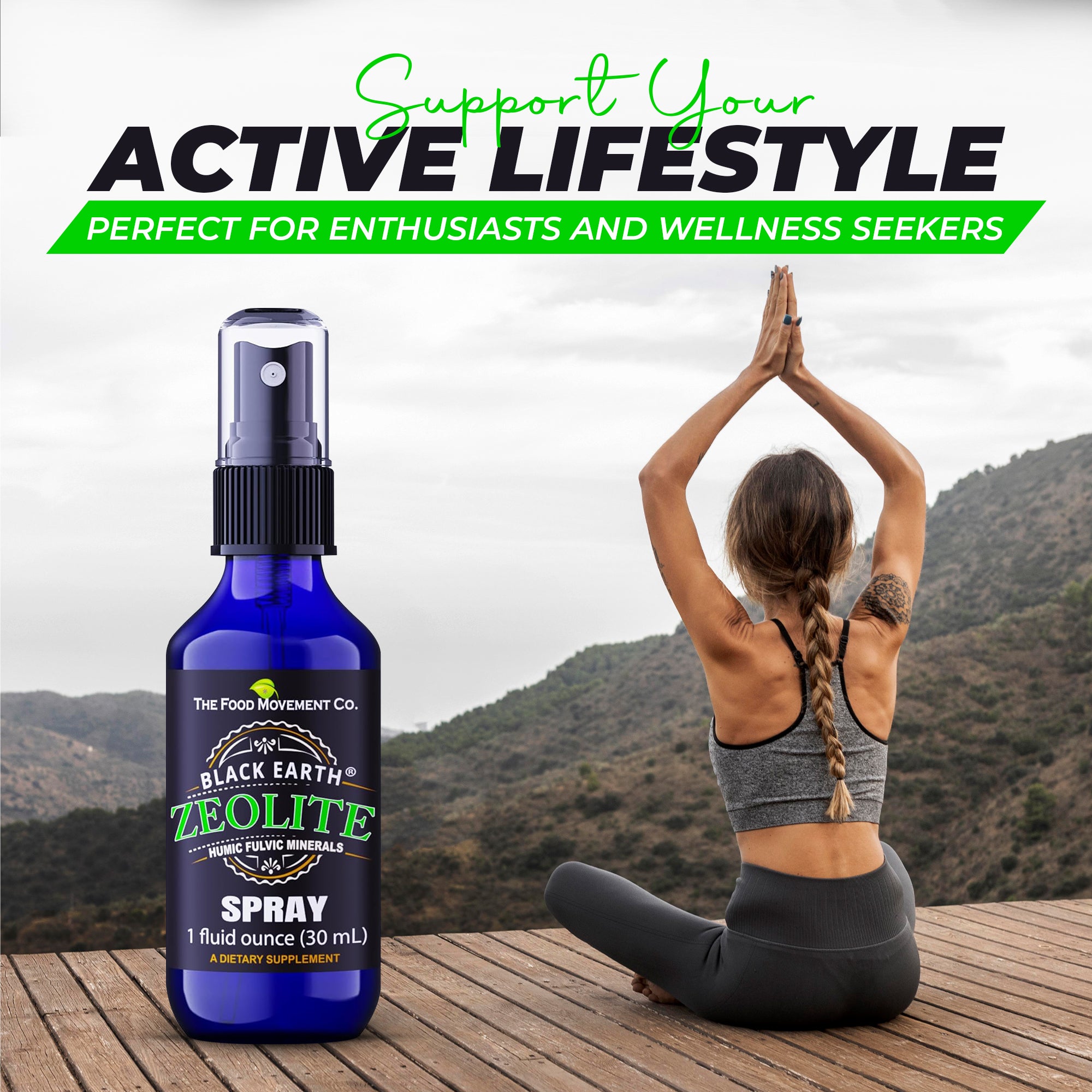 Support Your
ACTIVE LIFESTYLE
PERFECT FOR ENTHUSIASTS AND WELLNESS SEEKERS

THE FOOD MOVEMENT CO.

BLACK EARTH®
ZEOLITE
HUMIC FULVIC MINERALS

SPRAY
1 fluid ounce (30 mL)
A DIETARY SUPPLEMENT