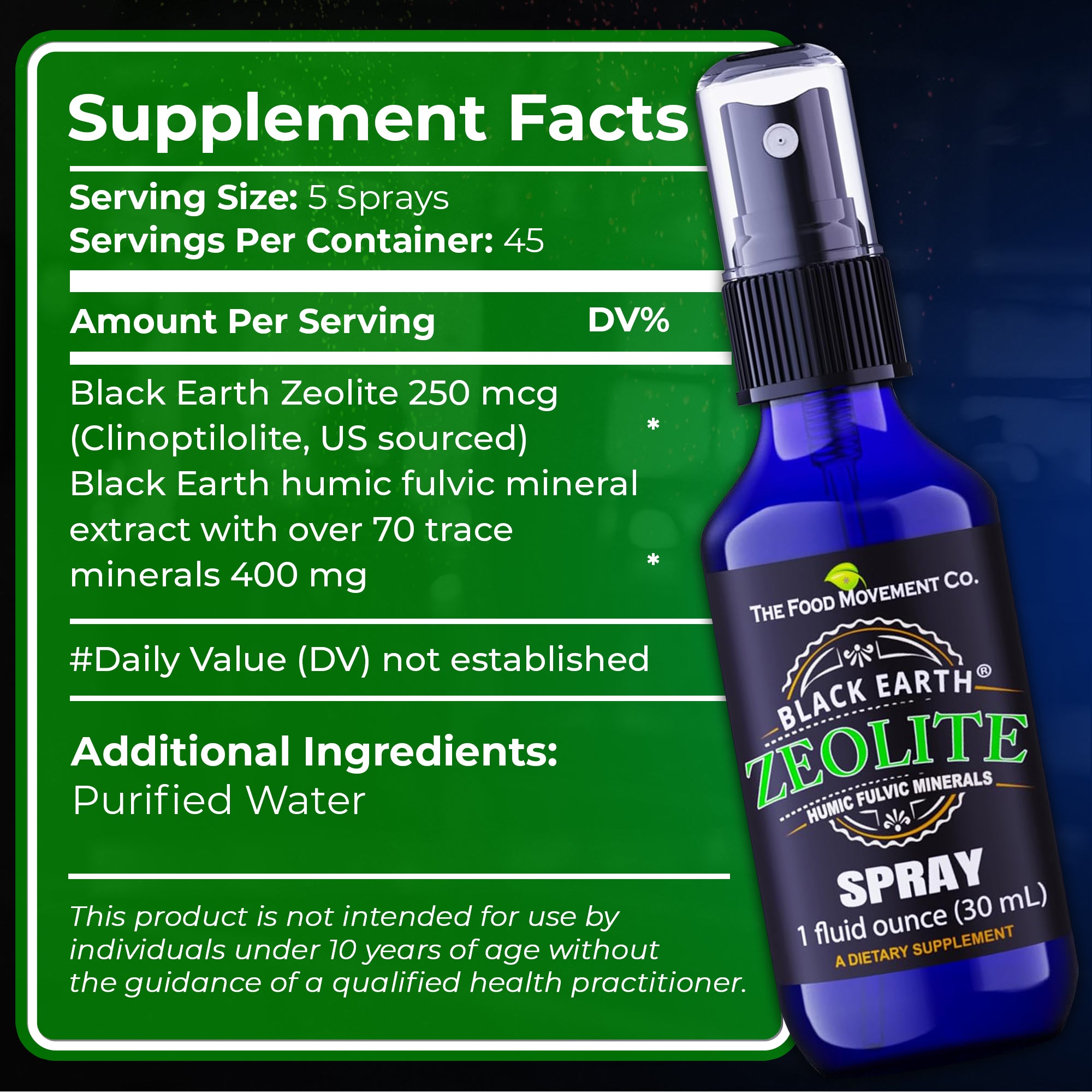 Supplement Facts

Serving Size: 5 Sprays
Servings Per Container: 45

| Amount Per Serving | DV% |
|---|---|
| Black Earth Zeolite 250 mcg (Clinoptilolite, US sourced) | * |
| Black Earth humic fulvic mineral extract with over 70 trace minerals 400 mg | * |

#Daily Value (DV) not established

Additional Ingredients:
Purified Water

This product is not intended for use by individuals under 10 years of age without the guidance of a qualified health practitioner.

THE FOOD MOVEMENT CO.
BLACK EARTH®
ZEOLITE
HUMIC FULVIC MINERALS
SPRAY
1 fluid ounce (30 mL)
A DIETARY SUPPLEMENT